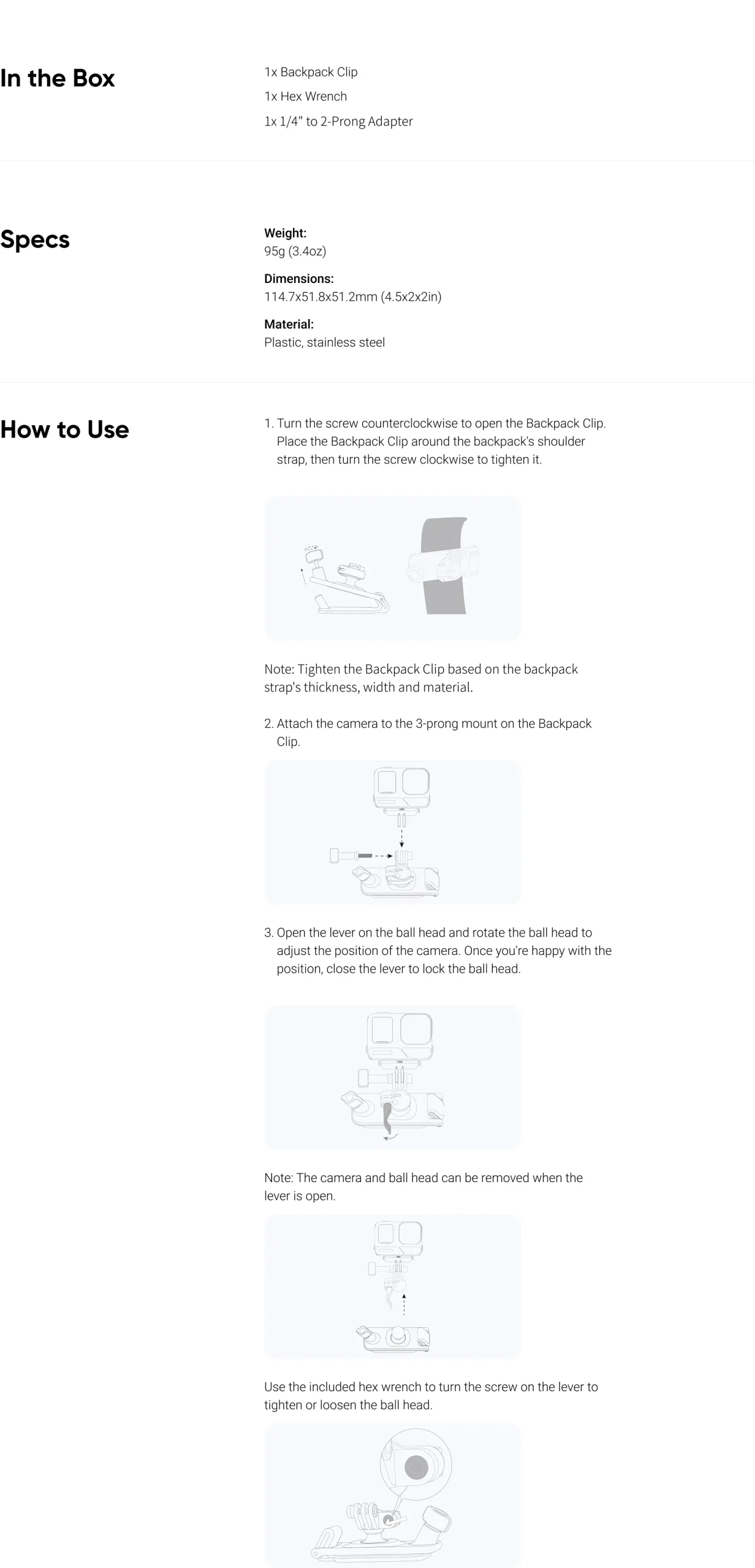 In the Box

1x Backpack Clip
1x Hex Wrench
1x 1/4" to 2-Prong Adapter

Specs

Weight:
95g (3.4oz)

Dimensions:
114.7x51.8x51.2mm (4.5x2x2in)

Material:
Plastic, stainless steel

How to Use

1. Turn the screw counterclockwise to open the Backpack Clip. Place the Backpack Clip around the backpack's shoulder strap, then turn the screw clockwise to tighten it.

Note: Tighten the Backpack Clip based on the backpack strap's thickness, width and material.

2. Attach the camera to the 3-prong mount on the Backpack Clip.

3. Open the lever on the ball head and rotate the ball head to adjust the position of the camera. Once you're happy with the position, close the lever to lock the ball head.

Note: The camera and ball head can be removed when the lever is open.

Use the included hex wrench to turn the screw on the lever to tighten or loosen the ball head.